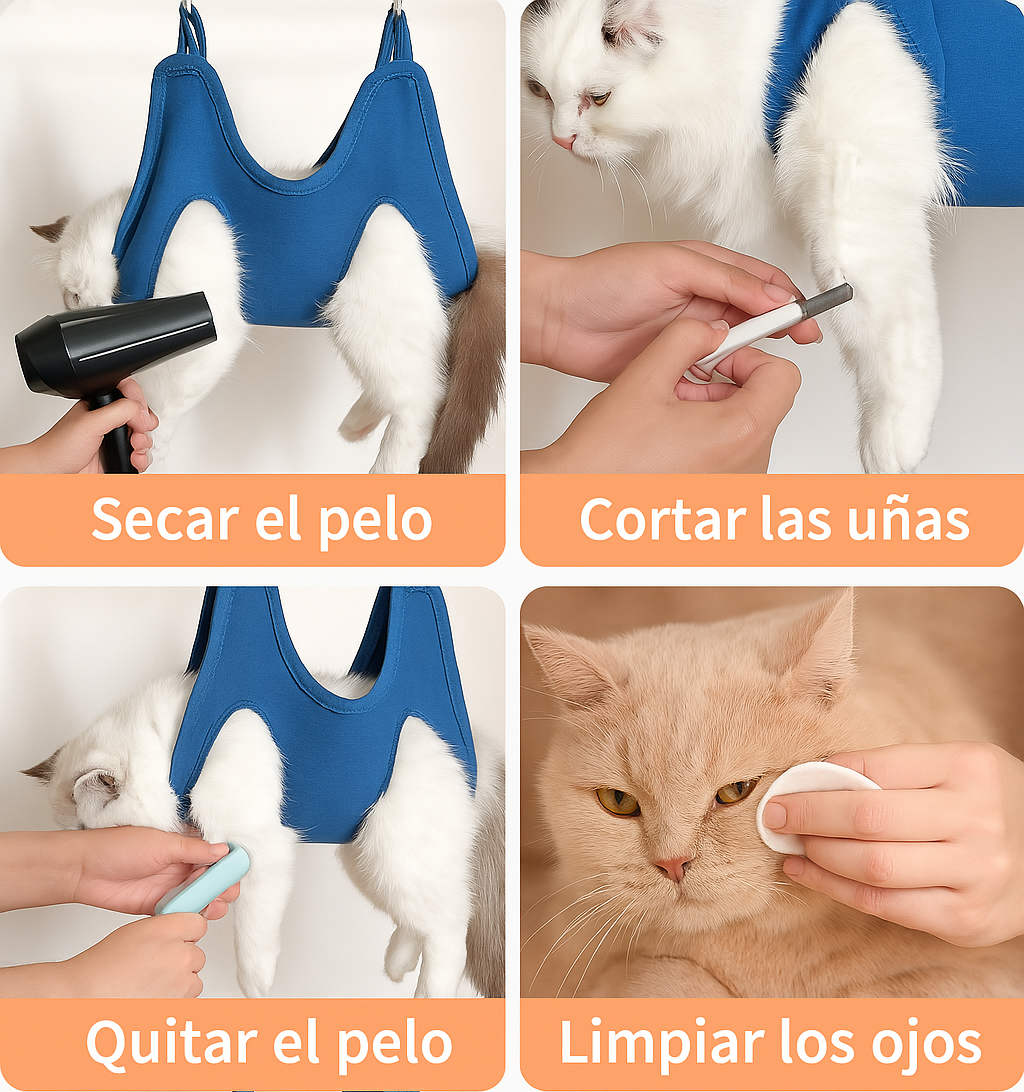 Secar el pelo

Cortar las uñas

Quitar el pelo

Limpiar los ojos